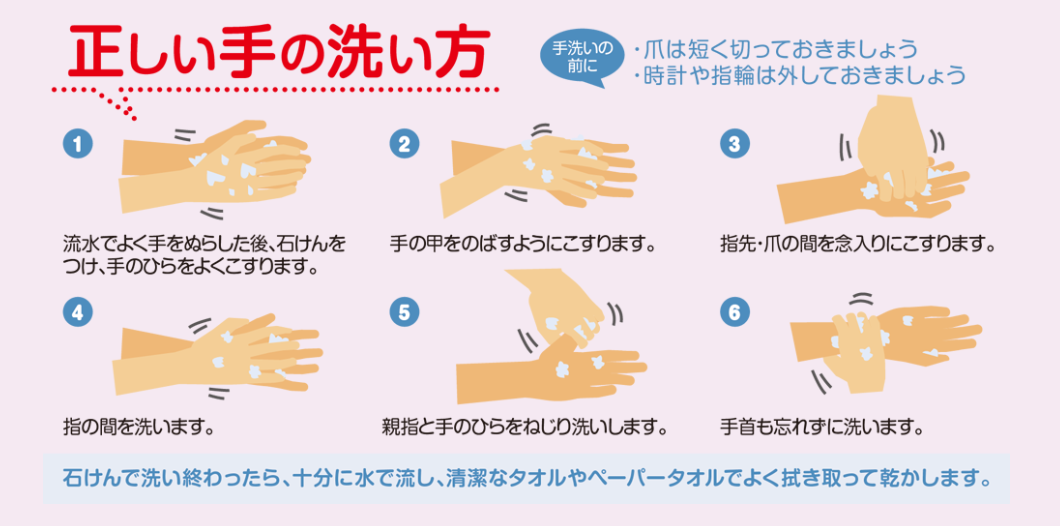 正しい手の洗い方

手洗いの前に

・爪は短く切っておきましょう
・時計や指輪は外しておきましょう

1

流水でよく手をぬらした後、石けんをつけ、手のひらをよくこすります。

2

手の甲をのばすようにこすります。

3

指先・爪の間を念入りにこすります。

4

指の間を洗います。

5

親指と手のひらをねじり洗いします。

6

手首も忘れずに洗います。

石けんで洗い終わったら、十分に水で流し、清潔なタオルやペーパータオルでよく拭き取って乾かします。